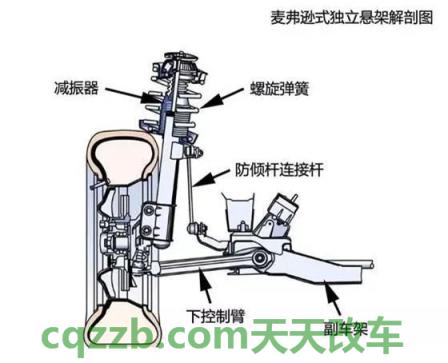 麦弗逊式独立悬架解剖图

减振器

螺旋弹簧

防倾杆连接杆

下控制臂

副车架

cqzzb.com天天改车